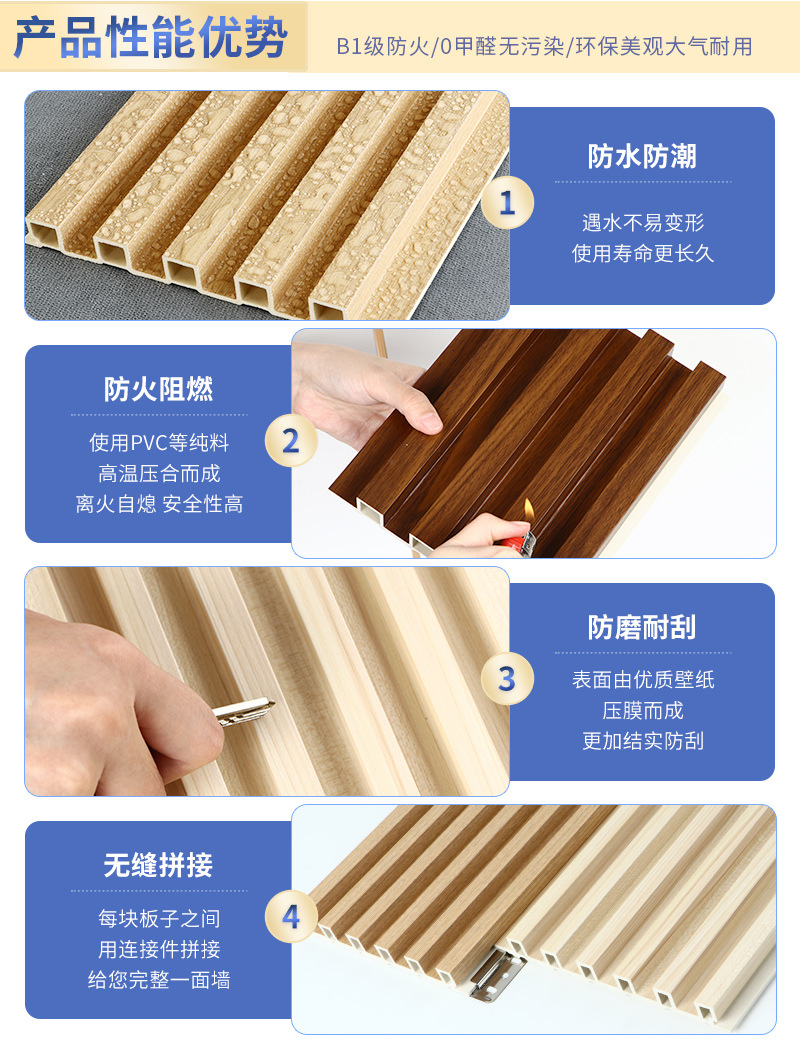 产品性能优势

B1级防火/0甲醛无污染/环保美观大气耐用

1

防水防潮

遇水不易变形
使用寿命更长久

防火阻燃

使用PVC等纯料
高温压合而成
离火自熄 安全性高

2

3

防磨耐刮

表面由优质壁纸
压膜而成
更加结实防刮

无缝拼接

每块板子之间
用连接件拼接
给您完整一面墙

4